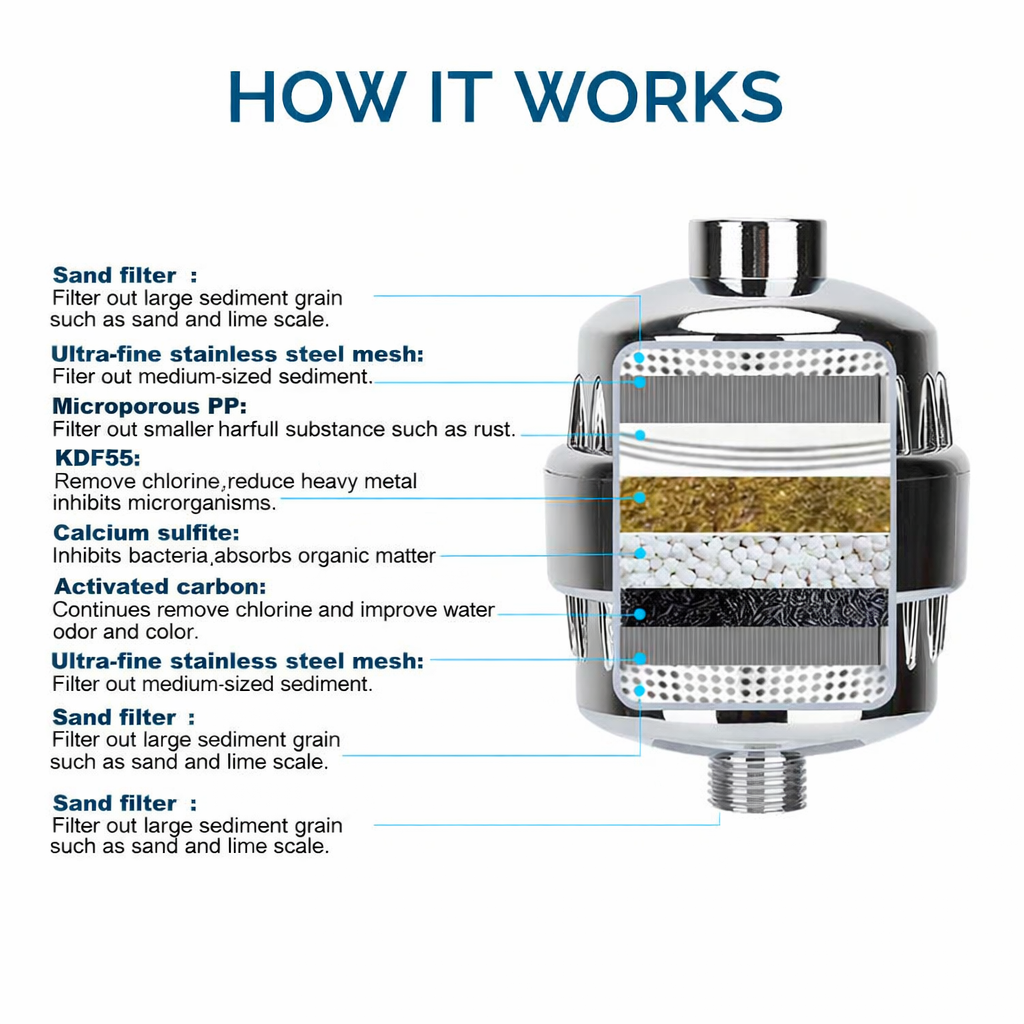 HOW IT WORKS

Sand filter :
Filter out large sediment grain such as sand and lime scale.

Ultra-fine stainless steel mesh:
Filer out medium-sized sediment.

Microporous PP:
Filter out smaller harfull substance such as rust.

KDF55:
Remove chlorine,reduce heavy metal inhibits microrganisms.

Calcium sulfite:
Inhibits bacteria,absorbs organic matter

Activated carbon:
Continues remove chlorine and improve water odor and color.

Ultra-fine stainless steel mesh:
Filter out medium-sized sediment.

Sand filter :
Filter out large sediment grain such as sand and lime scale.

Sand filter :
Filter out large sediment grain such as sand and lime scale.