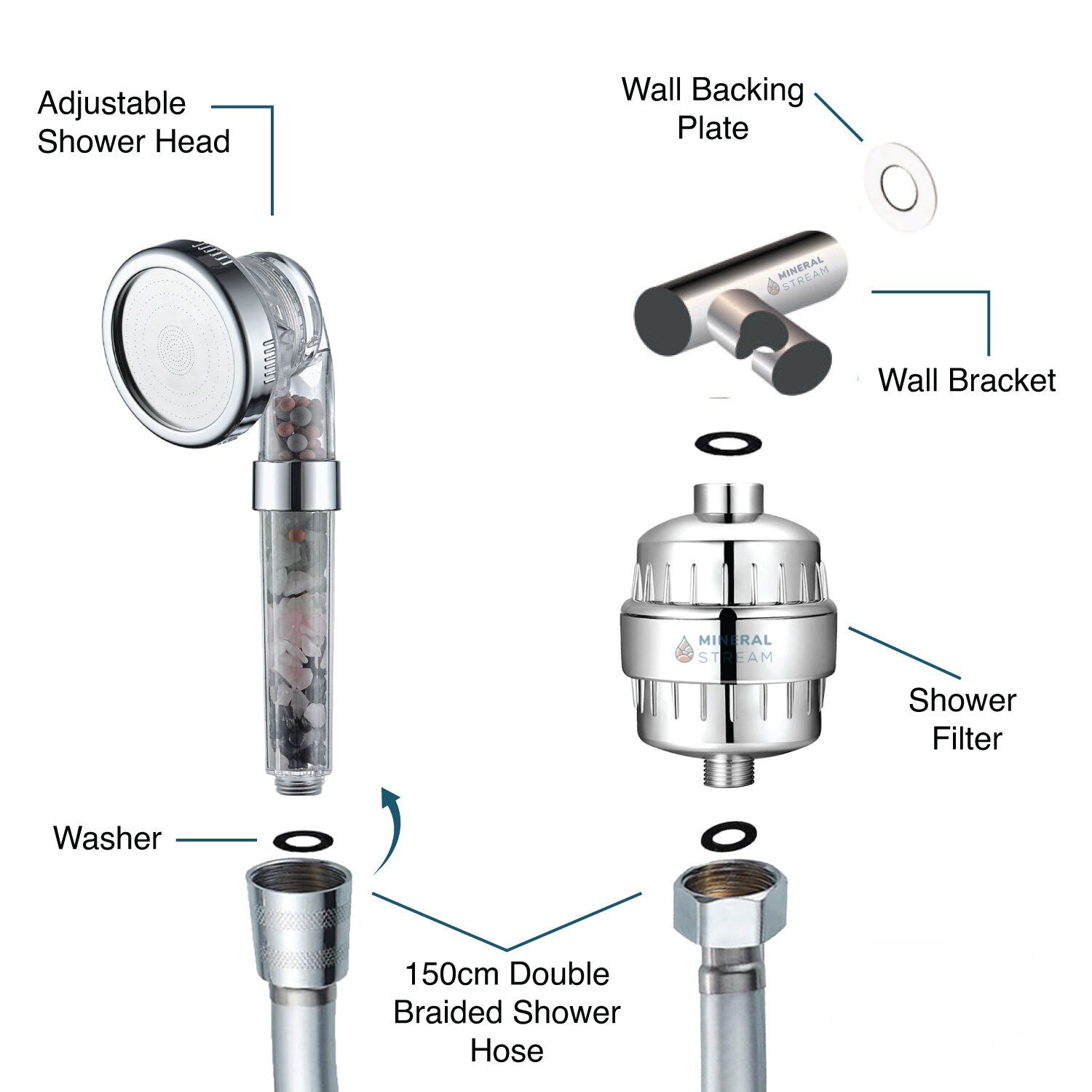 Adjustable Shower Head

Wall Backing Plate

MINERAL STREAM

Wall Bracket

MINERAL STREAM

Shower Filter

Washer

150cm Double Braided Shower Hose